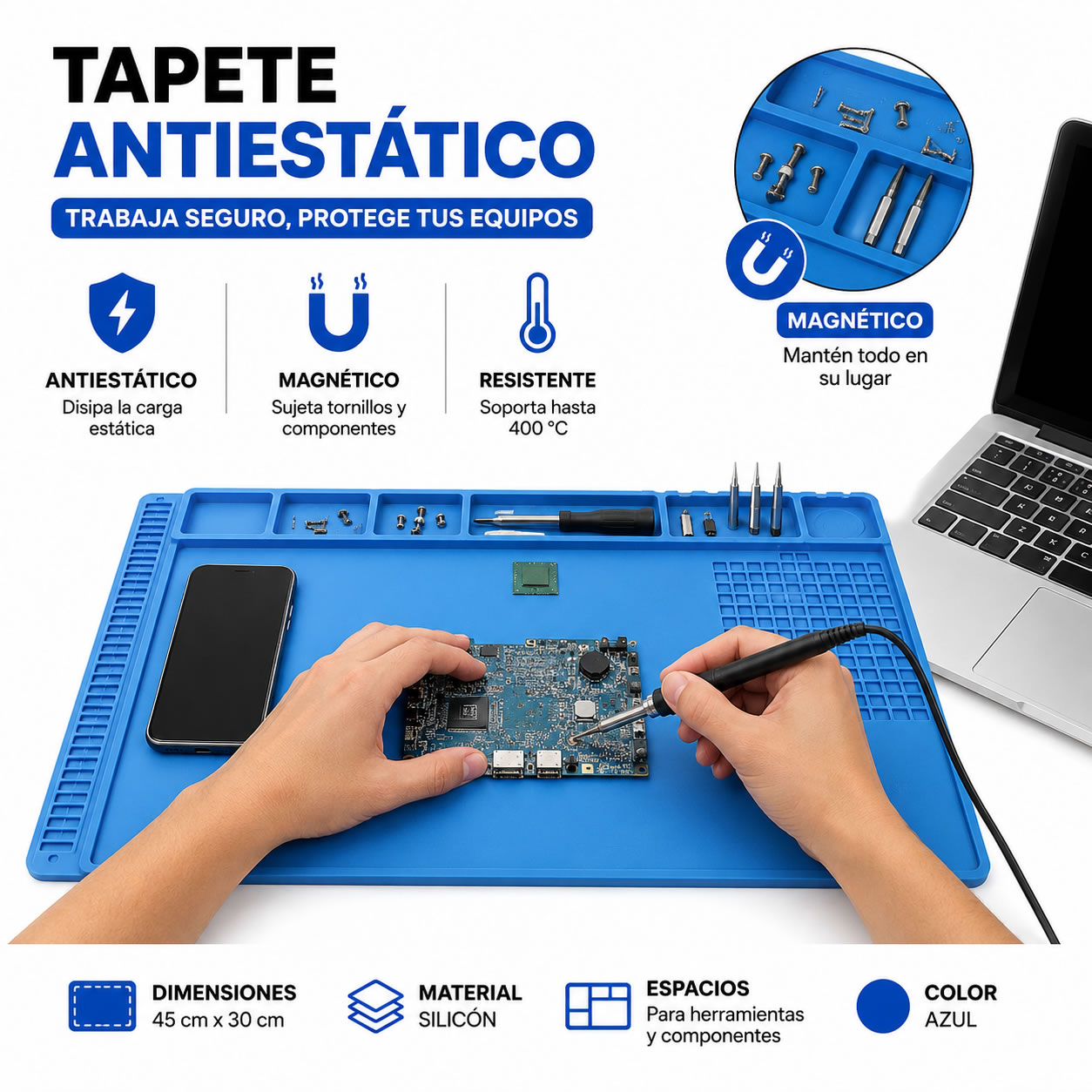 TAPETE
ANTIESTÁTICO

TRABAJA SEGURO, PROTEGE TUS EQUIPOS

ANTIESTÁTICO
Disipa la carga estática

MAGNÉTICO
Sujeta tornillos y componentes

RESISTENTE
Soporta hasta 400 °C

MAGNÉTICO
Mantén todo en su lugar

DIMENSIONES
45 cm x 30 cm

MATERIAL
SILICÓN

ESPACIOS
Para herramientas y componentes

COLOR
AZUL